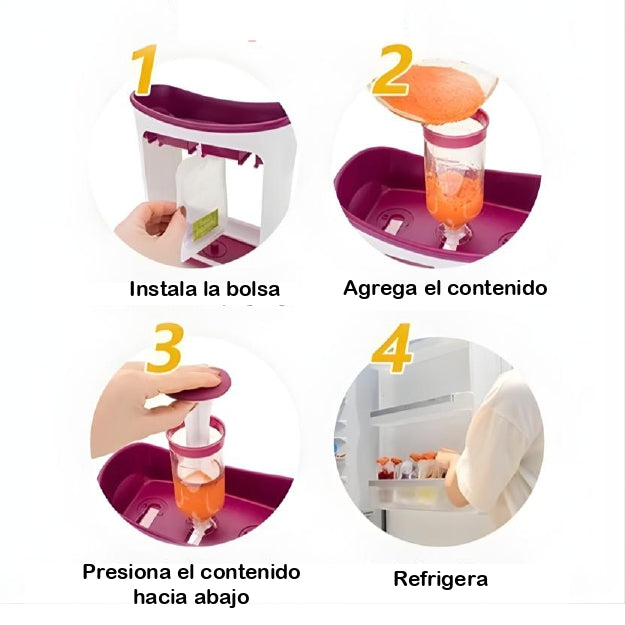 1

Instala la bolsa

2

Agrega el contenido

3

Presiona el contenido hacia abajo

4

Refrigera