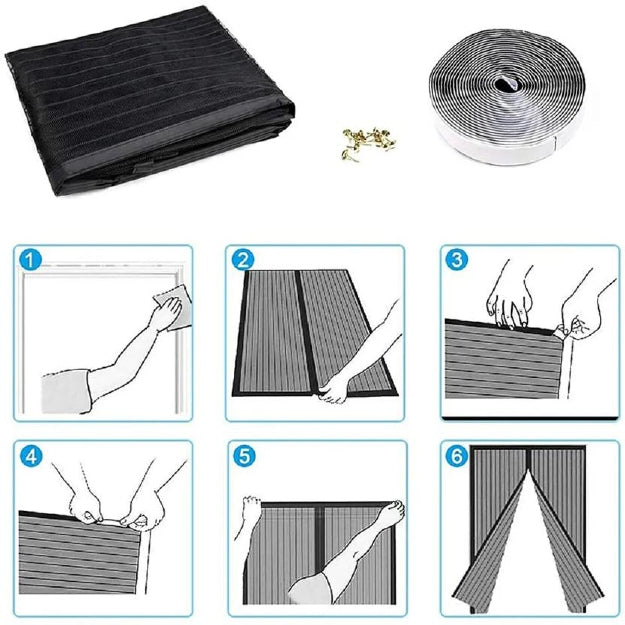 1

2

3

4

5

6